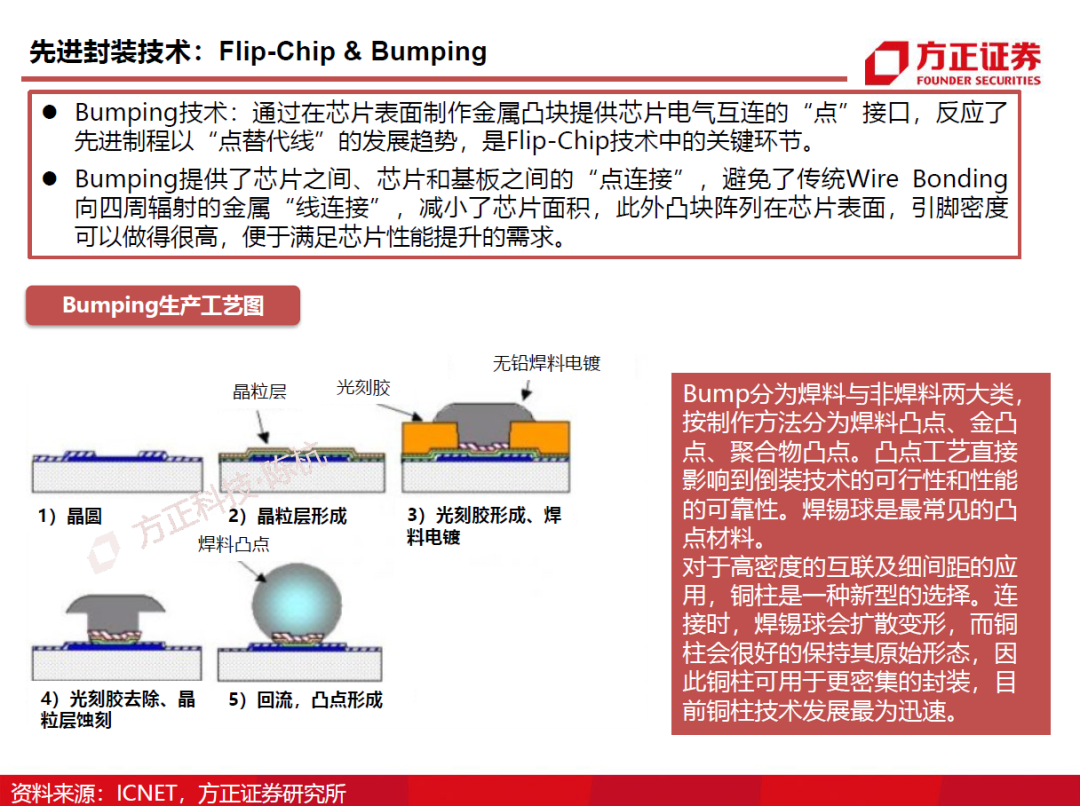 先进封装技术：Flip-Chip & Bumping

方正证券
FOUNDER SECURITIES

● Bumping技术：通过在芯片表面制作金属凸块提供芯片电气互连的“点”接口，反应了先进制程以“点替代线”的发展趋势，是Flip-Chip技术中的关键环节。

● Bumping提供了芯片之间、芯片和基板之间的“点连接”，避免了传统Wire Bonding向四周辐射的金属“线连接”，减小了芯片面积，此外凸块阵列在芯片表面，引脚密度可以做得很高，便于满足芯片性能提升的需求。

Bumping生产工艺图

晶粒层
光刻胶
无铅焊料电镀
1）晶圆
2）晶粒层形成
3）光刻胶形成、焊料电镀
焊料凸点
4）光刻胶去除、晶粒层蚀刻
5）回流，凸点形成

方正科技·陈杭

Bump分为焊料与非焊料两大类，按制作方法分为焊料凸点、金凸点、聚合物凸点。凸点工艺直接影响到倒装技术的可行性和性能的可靠性。焊锡球是最常见的凸点材料。
对于高密度的互联及细间距的应用，铜柱是一种新型的选择。连接时，焊锡球会扩散变形，而铜柱会很好的保持其原始形态，因此铜柱可用于更密集的封装，目前铜柱技术发展最为迅速。

资料来源：ICNET，方正证券研究所